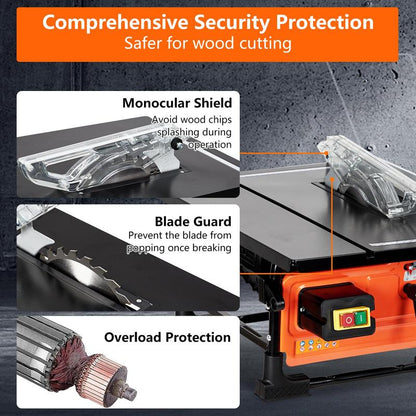 Comprehensive Security Protection
Safer for wood cutting

Monocular Shield
Avoid wood chips splashing during operation

Blade Guard
Prevent the blade from popping once breaking

Overload Protection

O I